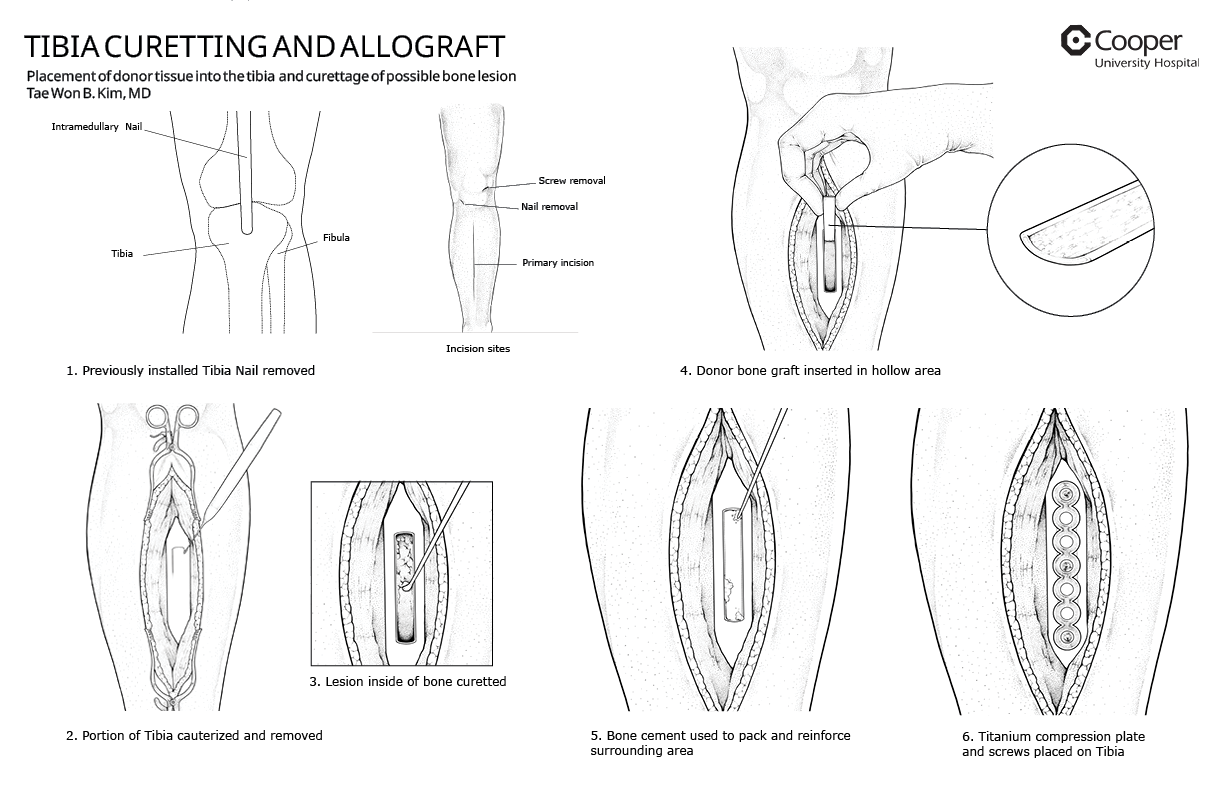 TIBIA CURETTING AND ALLOGRAFT

Placement of donor tissue into the tibia and curettage of possible bone lesion
Tae Won B. Kim, MD

Cooper
University Hospital

Intramedullary Nail

Tibia

Fibula

Screw removal

Nail removal

Primary incision

Incision sites

1. Previously installed Tibia Nail removed

4. Donor bone graft inserted in hollow area

3. Lesion inside of bone curetted

2. Portion of Tibia cauterized and removed

5. Bone cement used to pack and reinforce surrounding area

6. Titanium compression plate and screws placed on Tibia